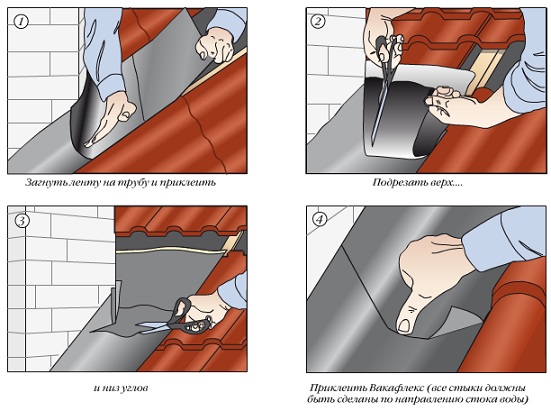 1

Загнуть ленту на трубу и приклеить

2

Подрезать верх....

3

и низ углов

4

Приклеить Вакафлекс (все стыки должны быть сделаны по направлению стока воды)